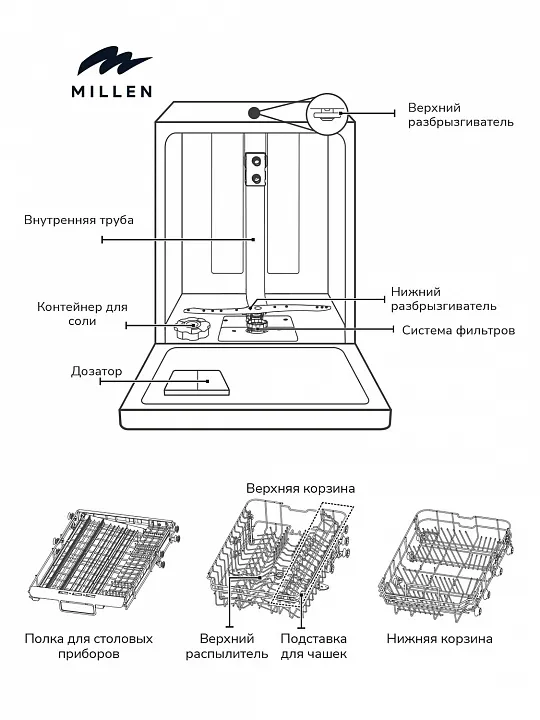 MILLEN

Верхний разбрызгиватель

Внутренняя труба

Нижний разбрызгиватель

Контейнер для соли

Система фильтров

Дозатор

Верхняя корзина

Полка для столовых приборов

Верхний распылитель

Подставка для чашек

Нижняя корзина